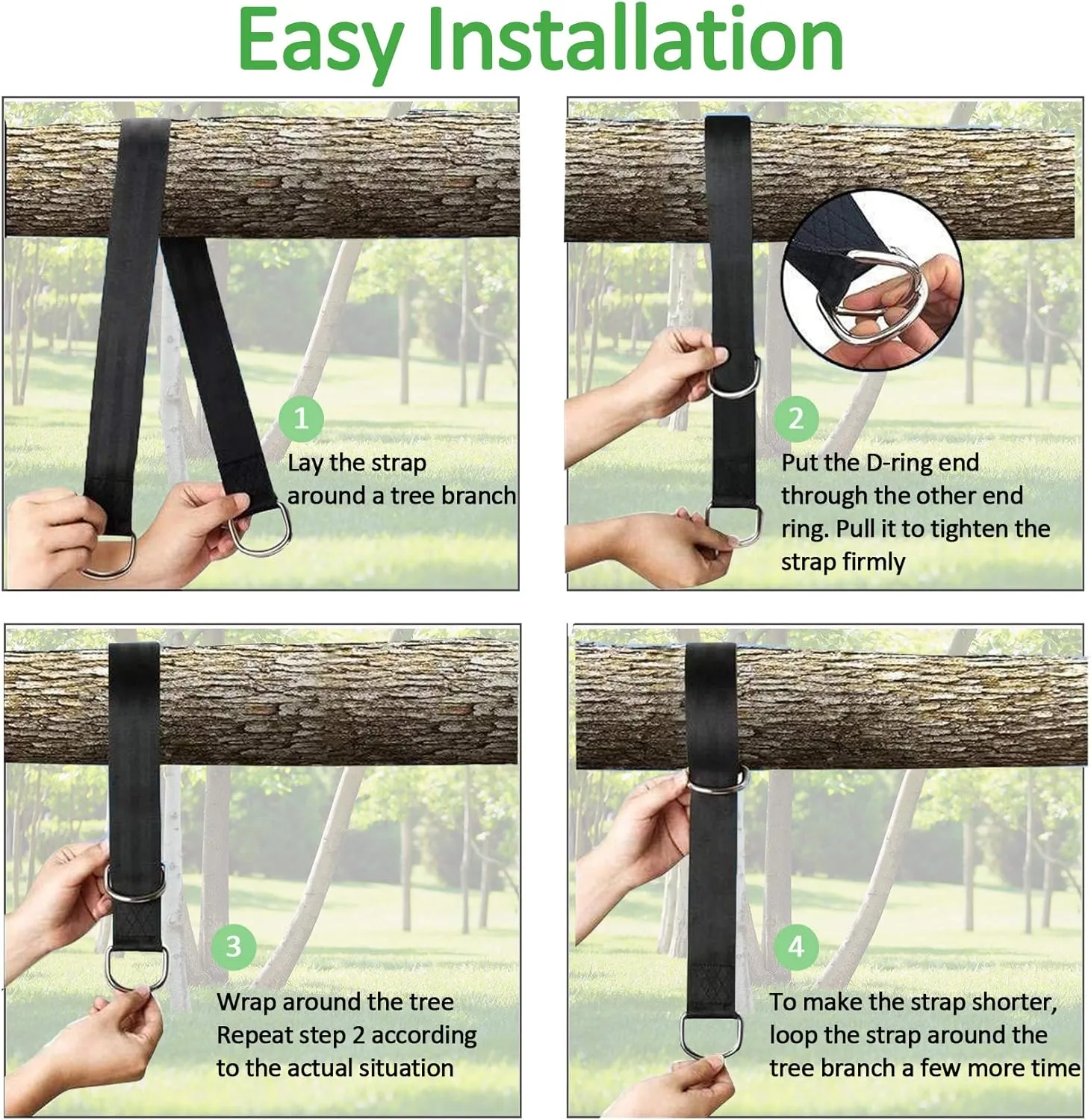 Easy Installation

1
Lay the strap around a tree branch

2
Put the D-ring end through the other end ring. Pull it to tighten the strap firmly

3
Wrap around the tree Repeat step 2 according to the actual situation

4
To make the strap shorter, loop the strap around the tree branch a few more time