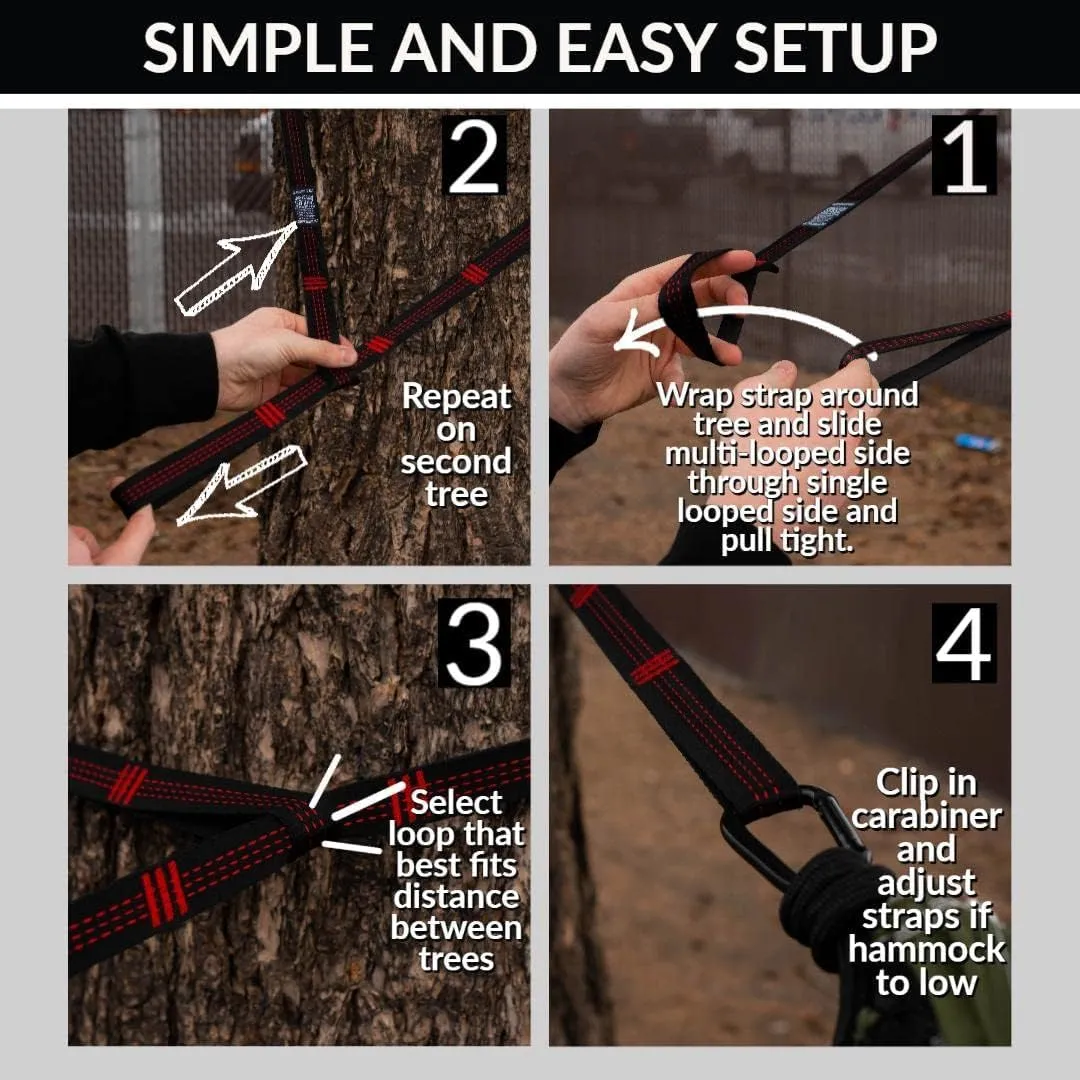 SIMPLE AND EASY SETUP

2

Repeat on second tree

1

Wrap strap around tree and slide multi-looped side through single looped side and pull tight.

3

Select loop that best fits distance between trees

4

Clip in carabiner and adjust straps if hammock to low