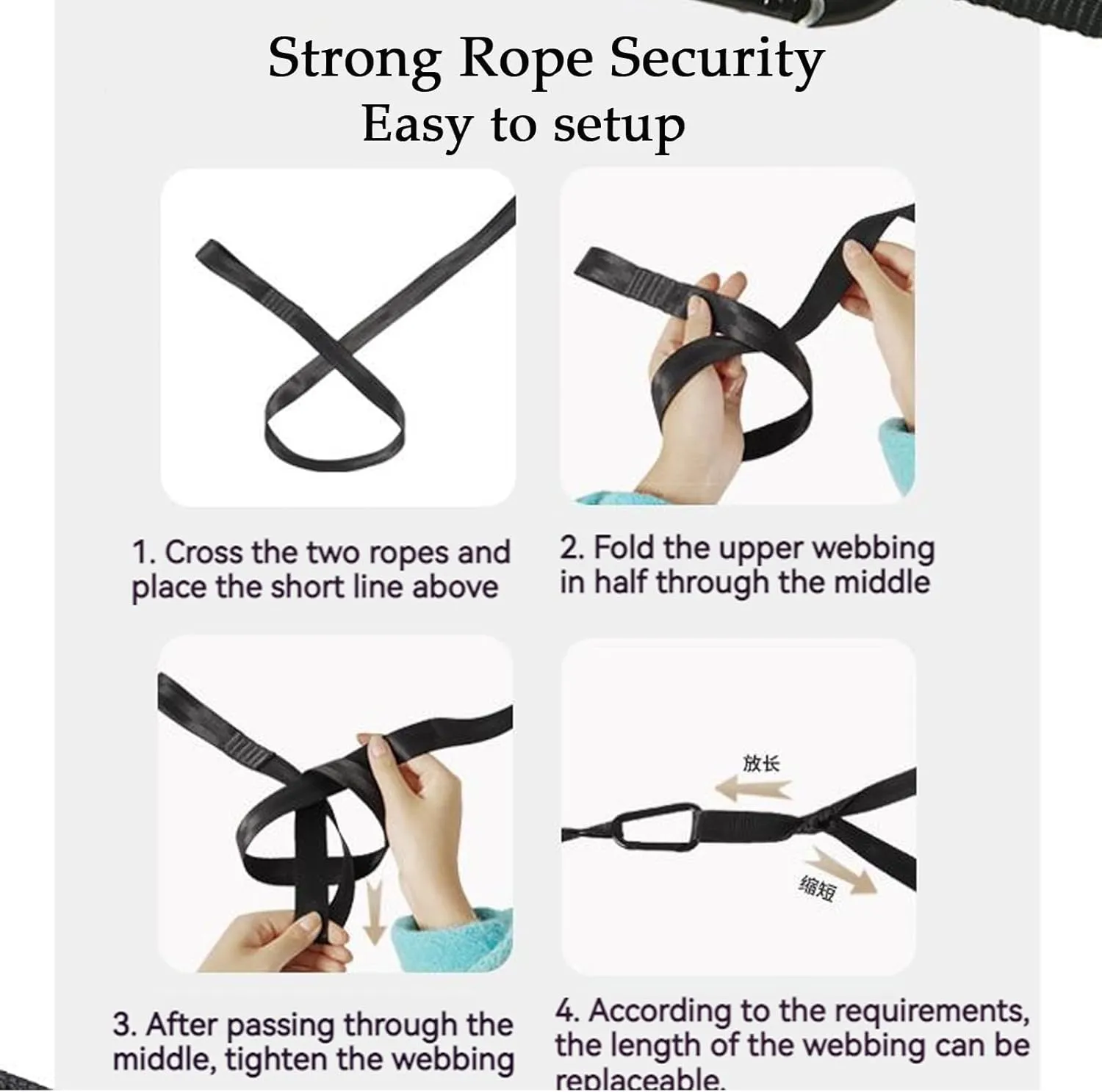 Strong Rope Security
Easy to setup

1. Cross the two ropes and place the short line above

2. Fold the upper webbing in half through the middle

3. After passing through the middle, tighten the webbing

放长

缩短

4. According to the requirements, the length of the webbing can be replaceable.